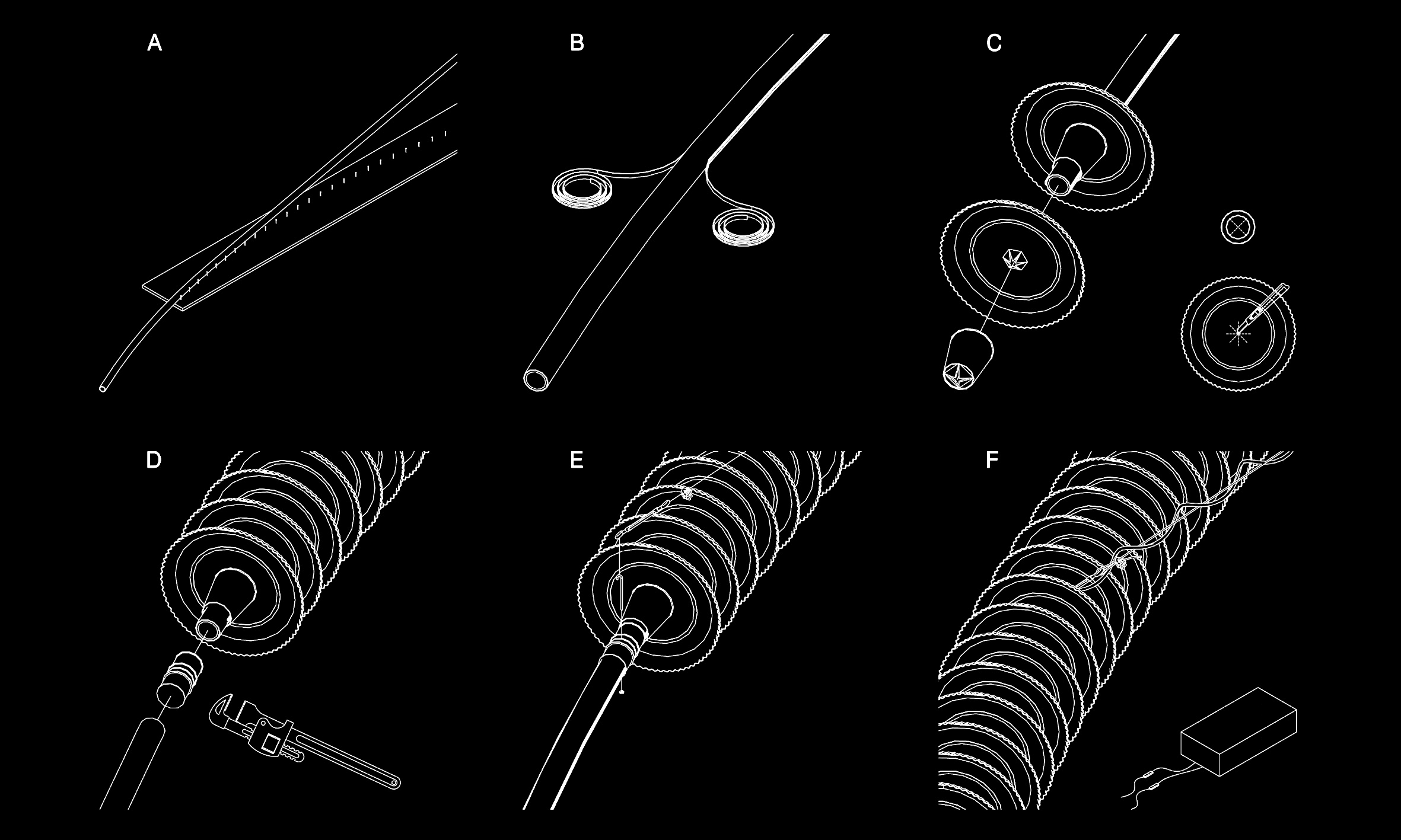 A

B

C

D

E

F