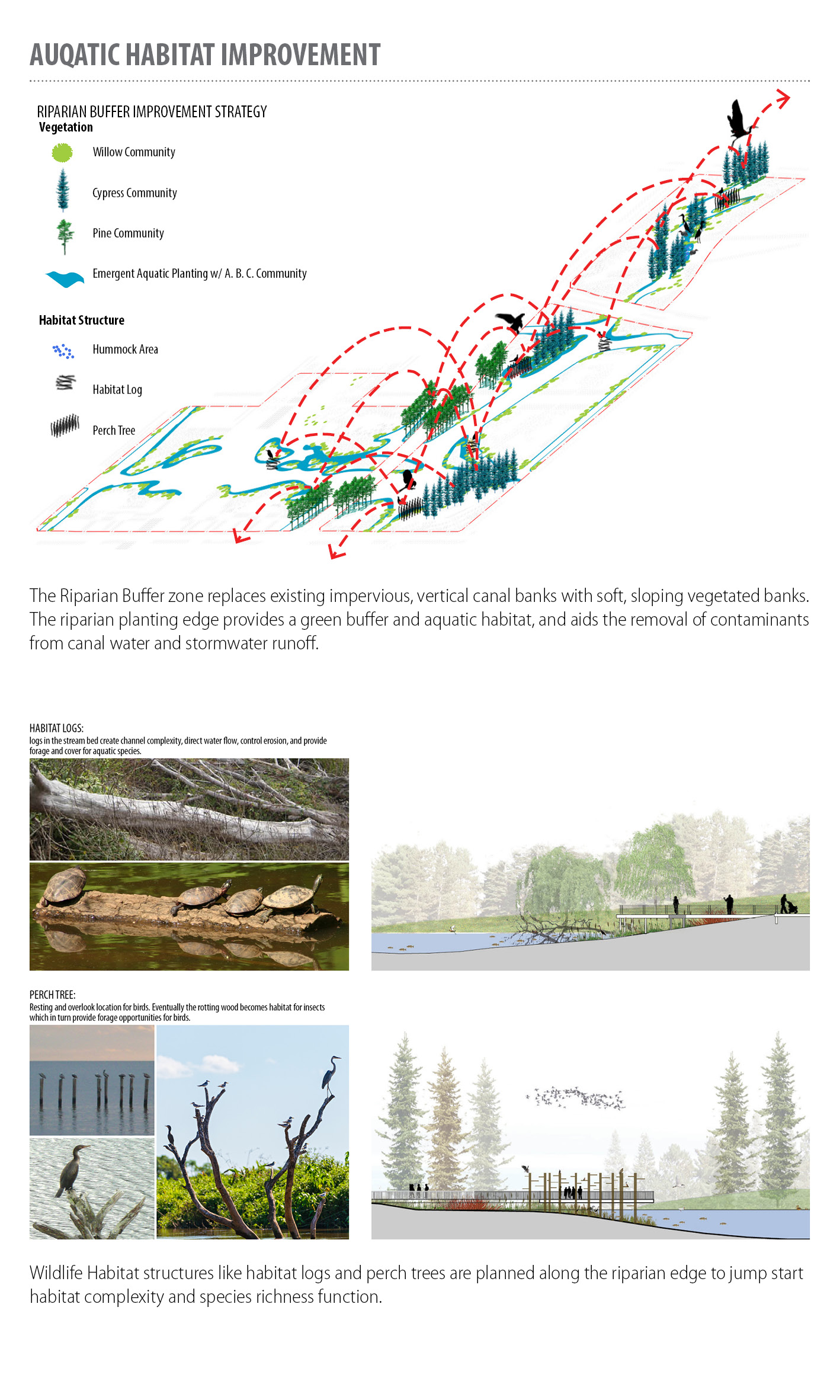 AUQATIC HABITAT IMPROVEMENT

RIPARIAN BUFFER IMPROVEMENT STRATEGY

Vegetation

Willow Community

Cypress Community

Pine Community

Emergent Aquatic Planting w/ A. B. C. Community

Habitat Structure

Hummock Area

Habitat Log

Perch Tree

The Riparian Buffer zone replaces existing impervious, vertical canal banks with soft, sloping vegetated banks. The riparian planting edge provides a green buffer and aquatic habitat, and aids the removal of contaminants from canal water and stormwater runoff.

HABITAT LOGS:
logs in the stream bed create channel complexity, direct water flow, control erosion, and provide forage and cover for aquatic species.

PERCH TREE:
Resting and overlook location for birds. Eventually the rotting wood becomes habitat for insects which in turn provide forage opportunities for birds.

Wildlife Habitat structures like habitat logs and perch trees are planned along the riparian edge to jump start habitat complexity and species richness function.